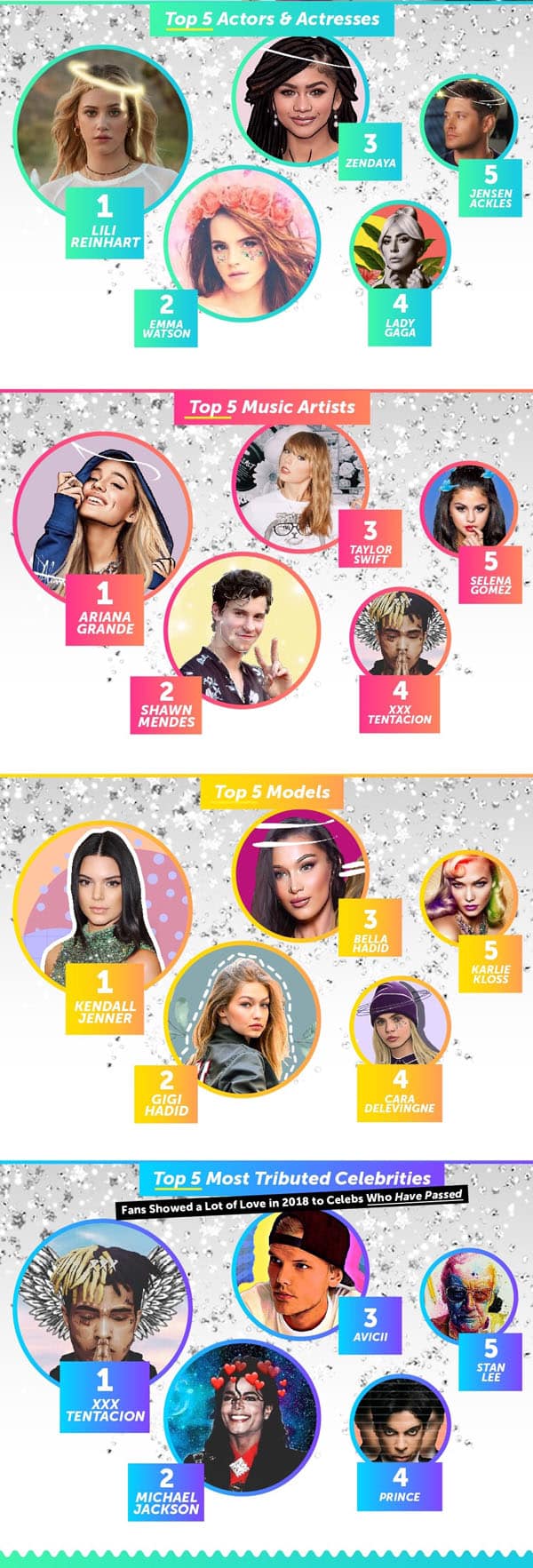 Top 5 Actors & Actresses

1 LILI REINHART

2 EMMA WATSON

3 ZENDAYA

4 LADY GAGA

5 JENSEN ACKLES

Top 5 Music Artists

1 ARIANA GRANDE

2 SHAWN MENDES

3 TAYLOR SWIFT

4 XXX TENTACION

5 SELENA GOMEZ

Top 5 Models

1 KENDALL JENNER

2 GIGI HADID

3 BELLA HADID

4 CARA DELEVINGNE

5 KARLIE KLOSS

Top 5 Most Tributed Celebrities

Fans Showed a Lot of Love in 2018 to Celebs Who Have Passed

1 XXX TENTACION

2 MICHAEL JACKSON

3 AVICII

4 PRINCE

5 STAN LEE